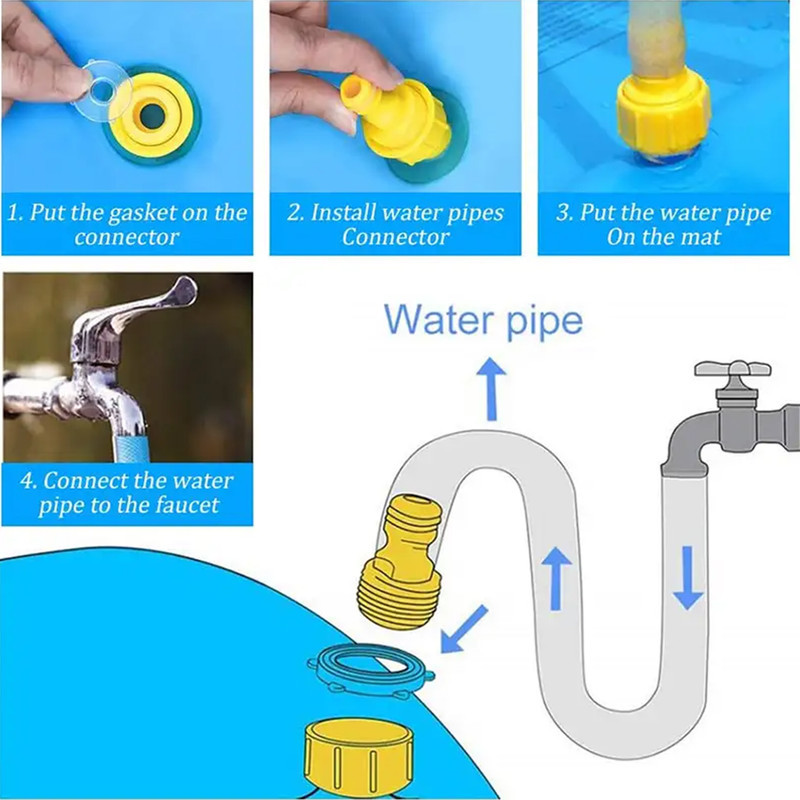 1. Put the gasket on the connector

2. Install water pipes Connector

3. Put the water pipe On the mat

4. Connect the water pipe to the faucet

Water pipe