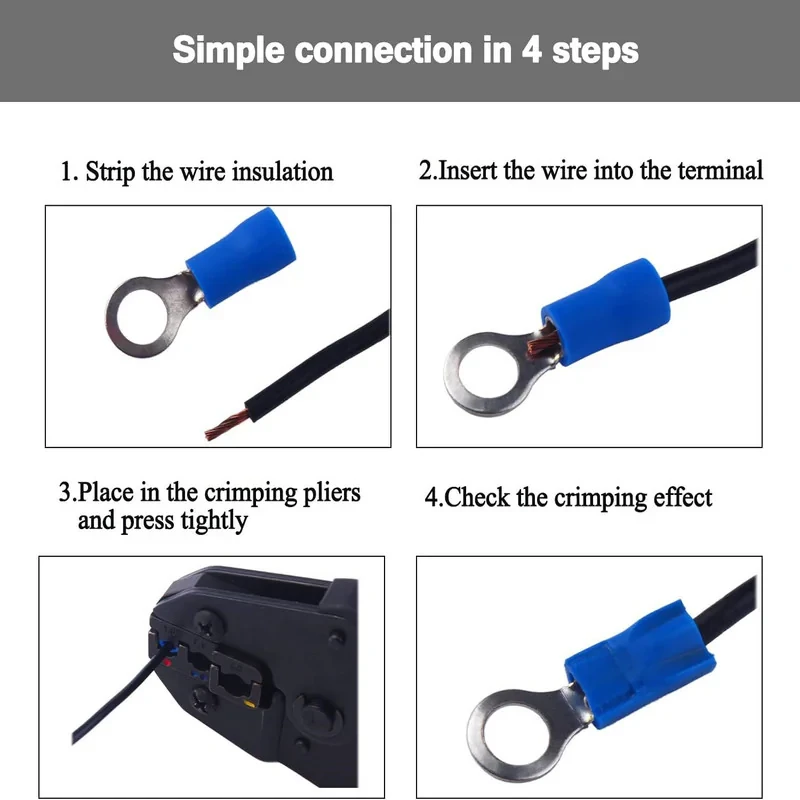 Simple connection in 4 steps

1. Strip the wire insulation

2.Insert the wire into the terminal

3.Place in the crimping pliers and press tightly

4.Check the crimping effect