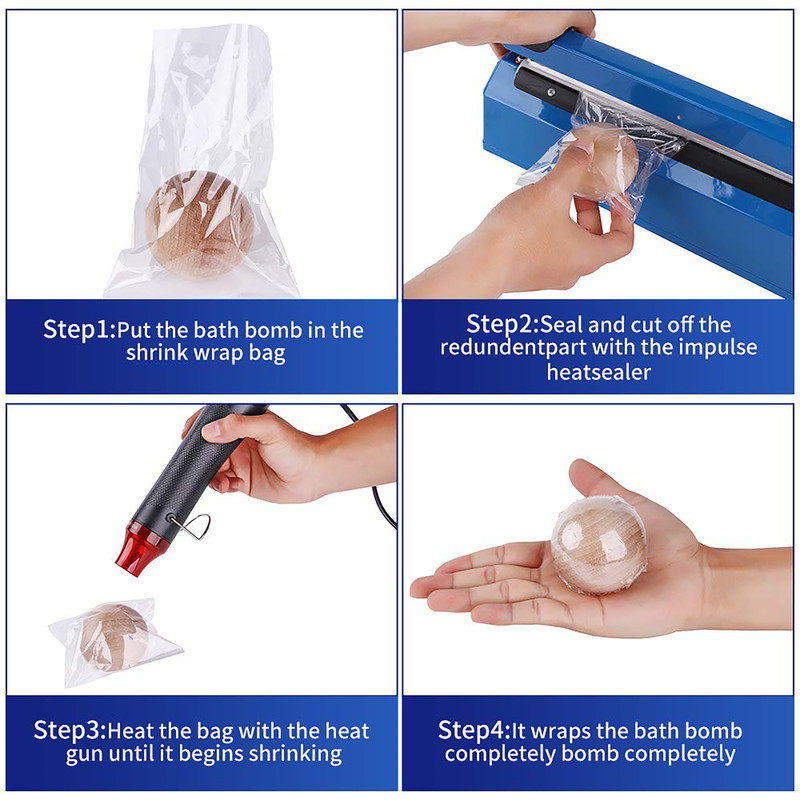 Step1:Put the bath bomb in the shrink wrap bag

Step2:Seal and cut off the redundentpart with the impulse heatsealer

Step3:Heat the bag with the heat gun until it begins shrinking

Step4:It wraps the bath bomb completely bomb completely