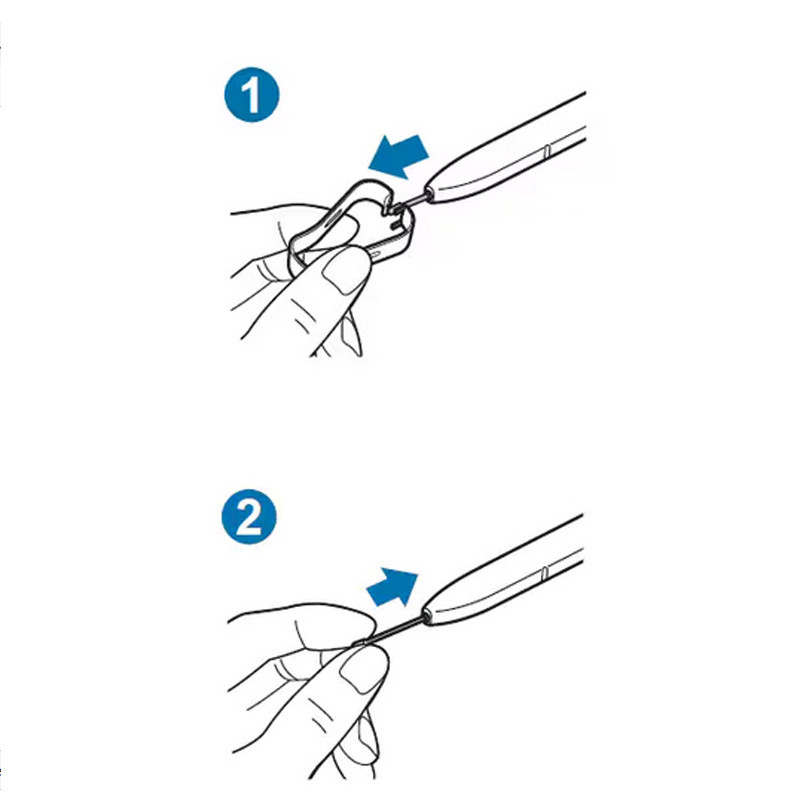 1

2