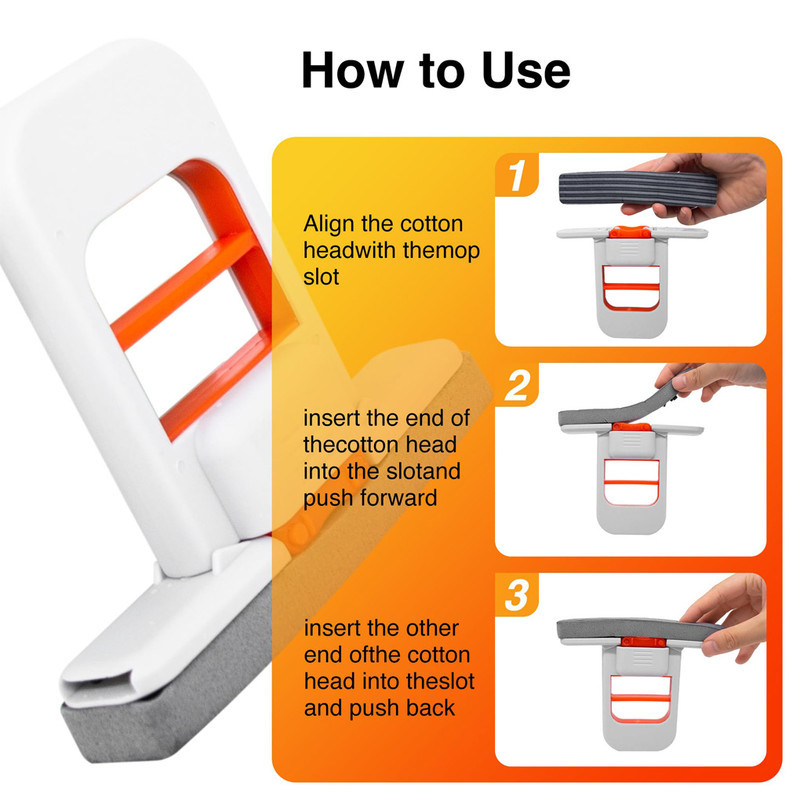 How to Use

1

Align the cotton headwith themop slot

2

insert the end of thecotton head into the slotand push forward

3

insert the other end ofthe cotton head into theslot and push back