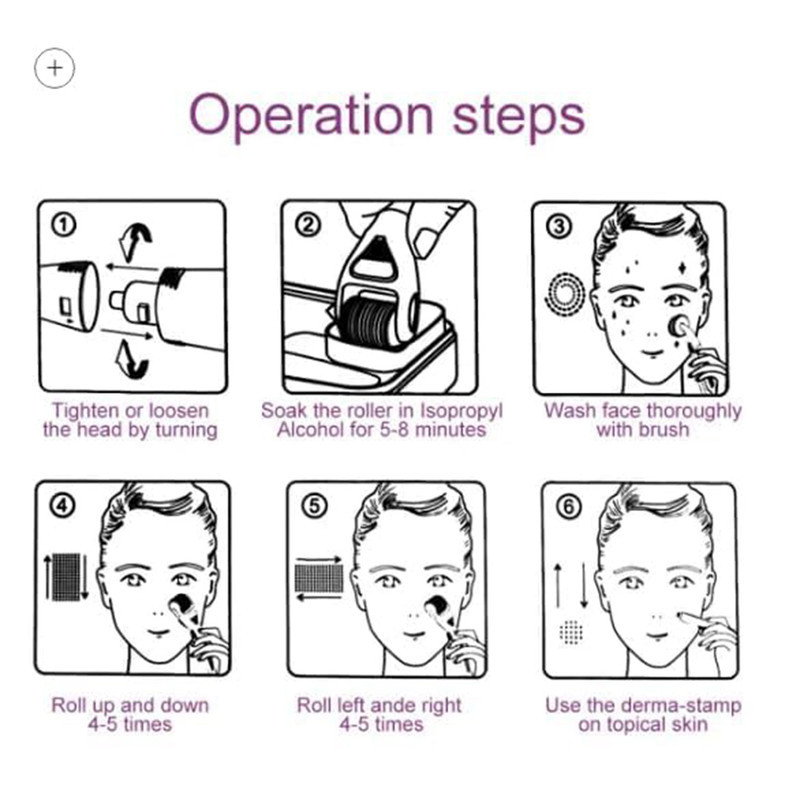 +

Operation steps

①

Tighten or loosen the head by turning

②

Soak the roller in Isopropyl Alcohol for 5-8 minutes

③

Wash face thoroughly with brush

④

Roll up and down 4-5 times

⑤

Roll left ande right 4-5 times

⑥

Use the derma-stamp on topical skin