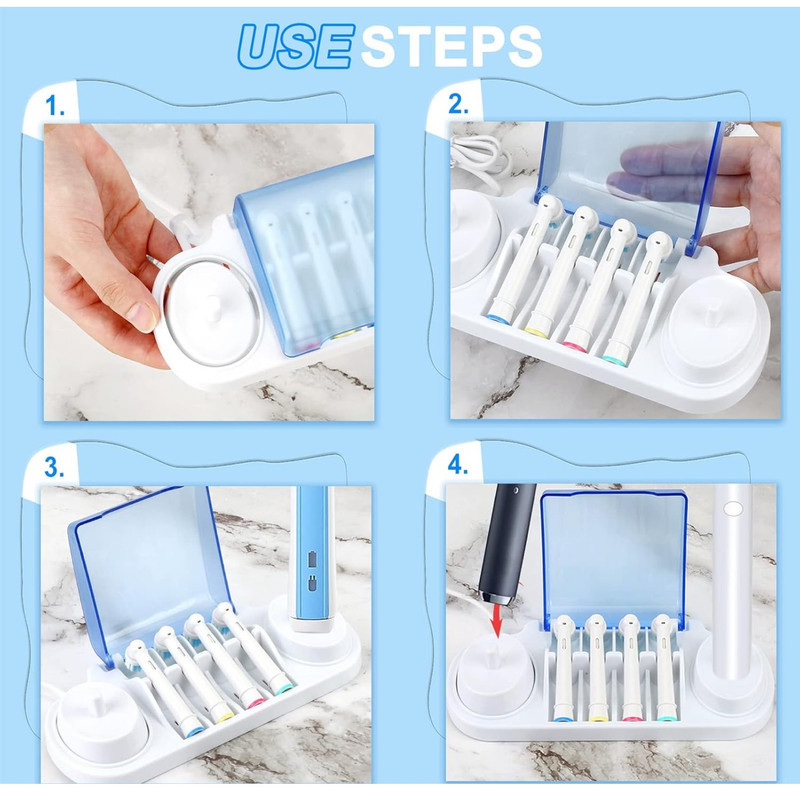 USE STEPS

1.

2.

3.

4.