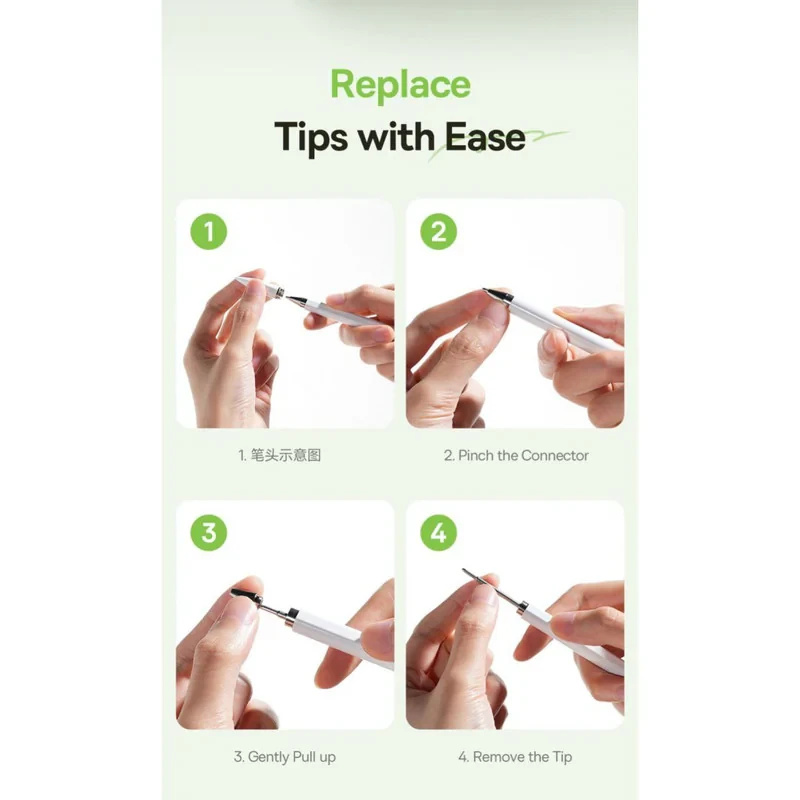 Replace
Tips with Ease

1

2

1. 笔头示意图

2. Pinch the Connector

3

4

3. Gently Pull up

4. Remove the Tip