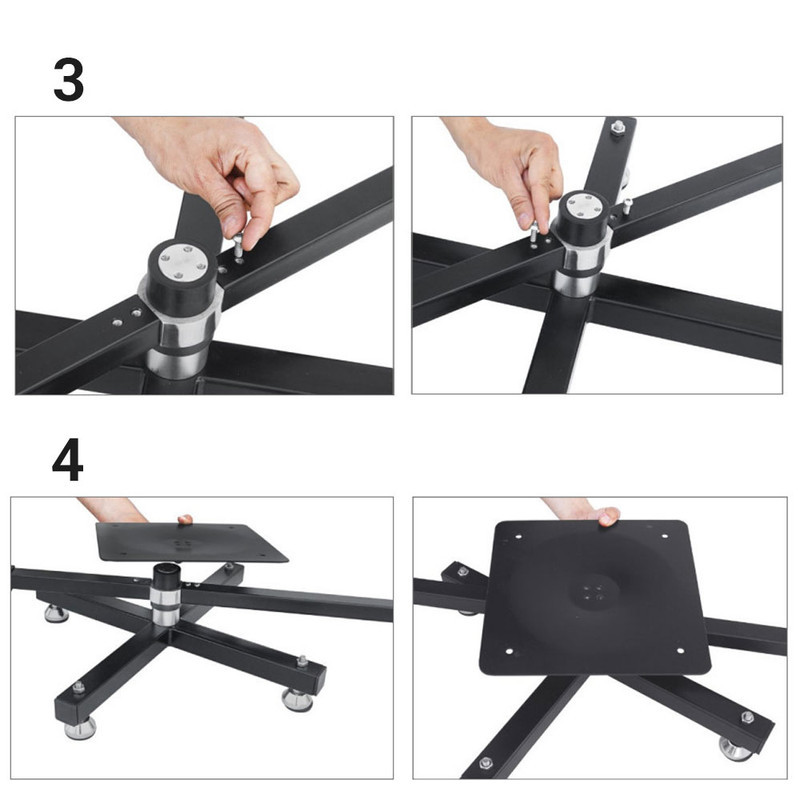 3

4