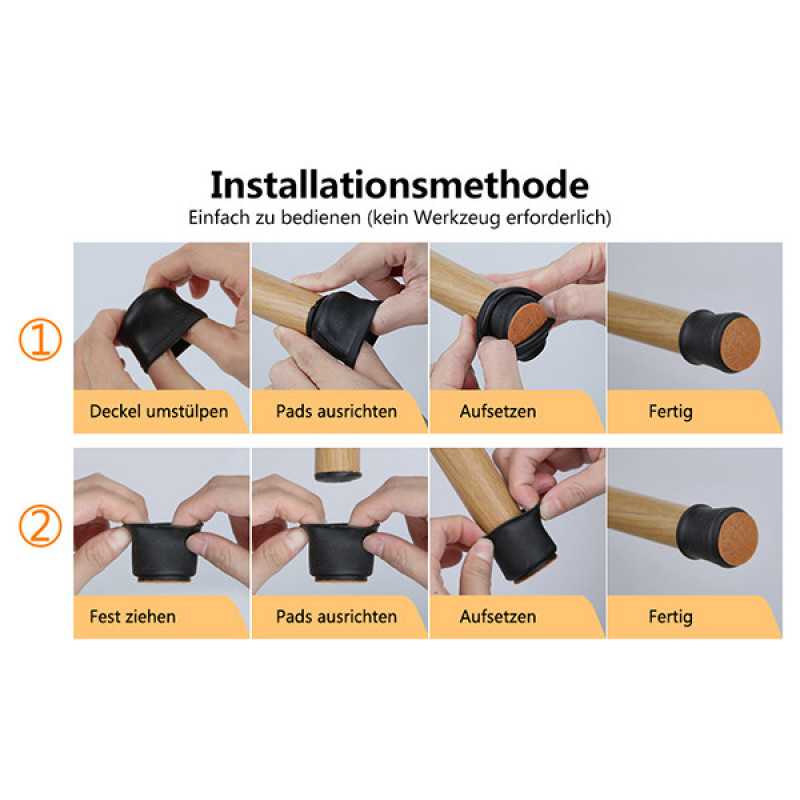 Installationsmethode
Einfach zu bedienen (kein Werkzeug erforderlich)

①

Deckel umstülpen

Pads ausrichten

Aufsetzen

Fertig

②

Fest ziehen

Pads ausrichten

Aufsetzen

Fertig