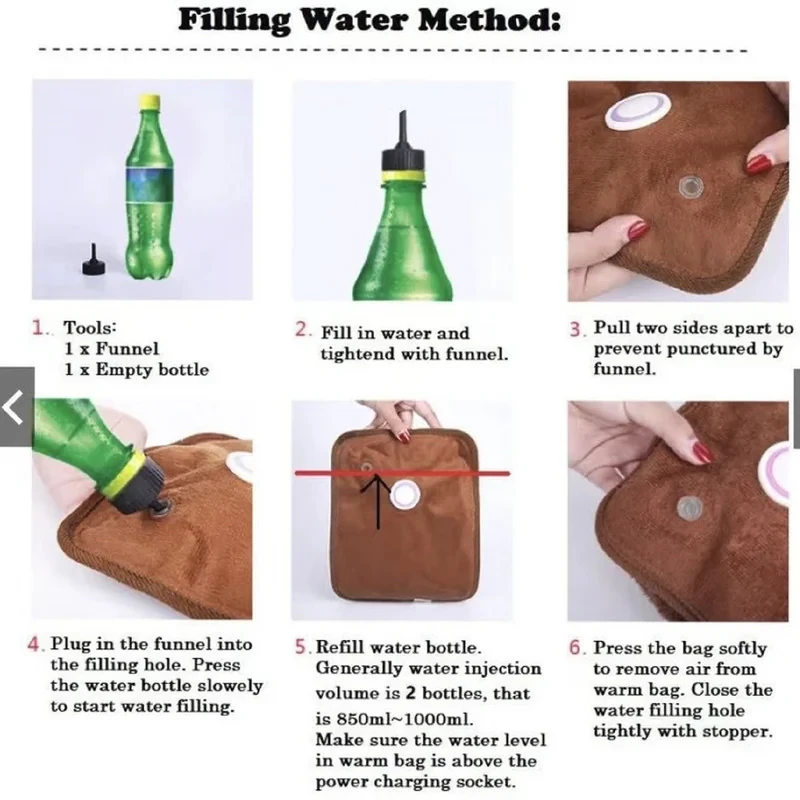 Filling Water Method:

1. Tools:
1 x Funnel
1 x Empty bottle

2. Fill in water and tightend with funnel.

3. Pull two sides apart to prevent punctured by funnel.

4. Plug in the funnel into the filling hole. Press the water bottle slowely to start water filling.

5. Refill water bottle. Generally water injection volume is 2 bottles, that is 850ml~1000ml. Make sure the water level in warm bag is above the power charging socket.

6. Press the bag softly to remove air from warm bag. Close the water filling hole tightly with stopper.