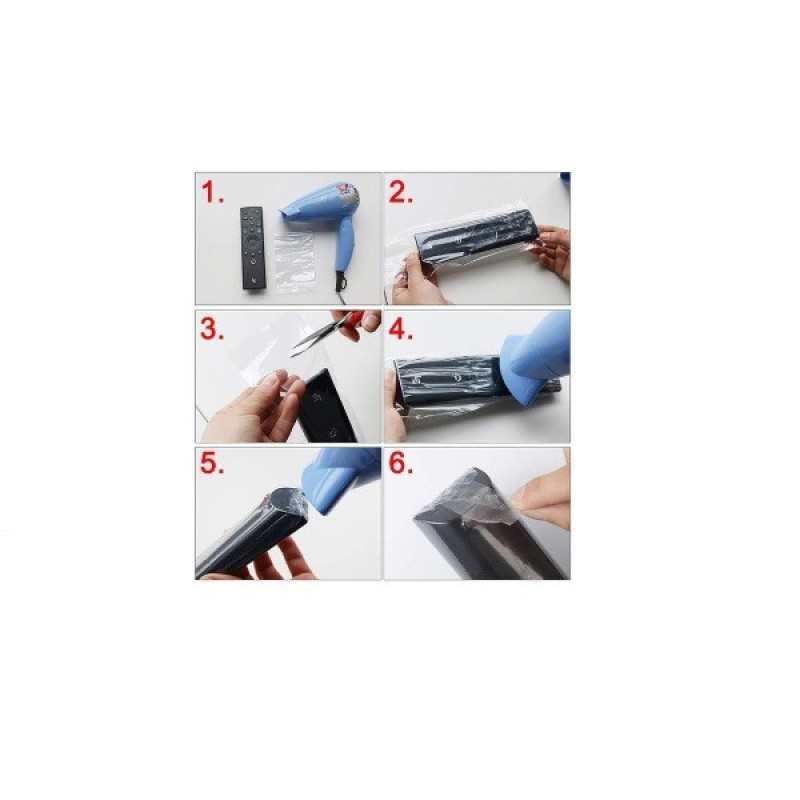 1.

2.

3.

4.

5.

6.