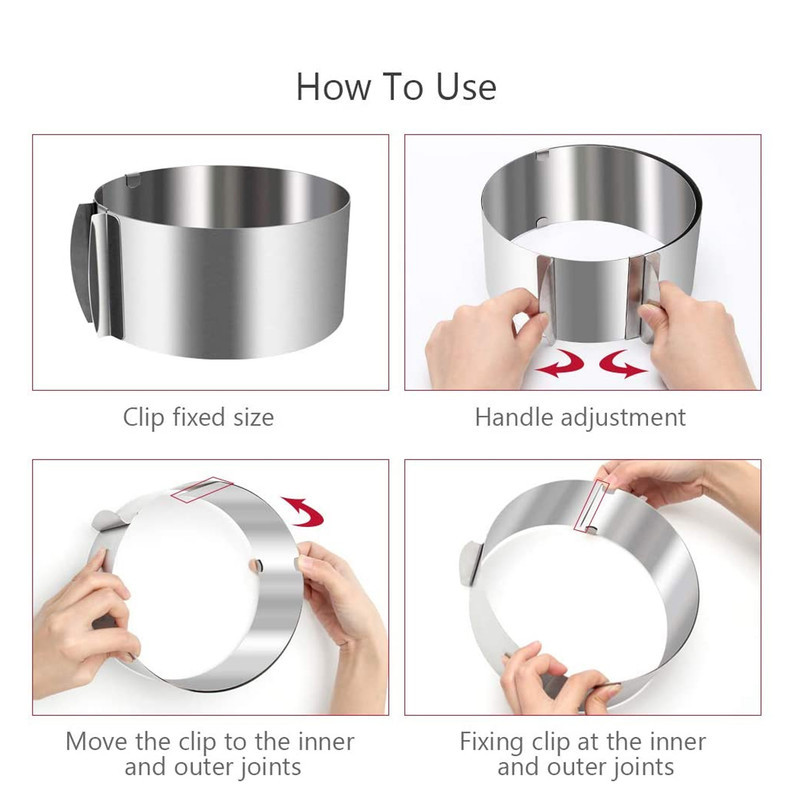 How To Use

Clip fixed size

Handle adjustment

Move the clip to the inner and outer joints

Fixing clip at the inner and outer joints