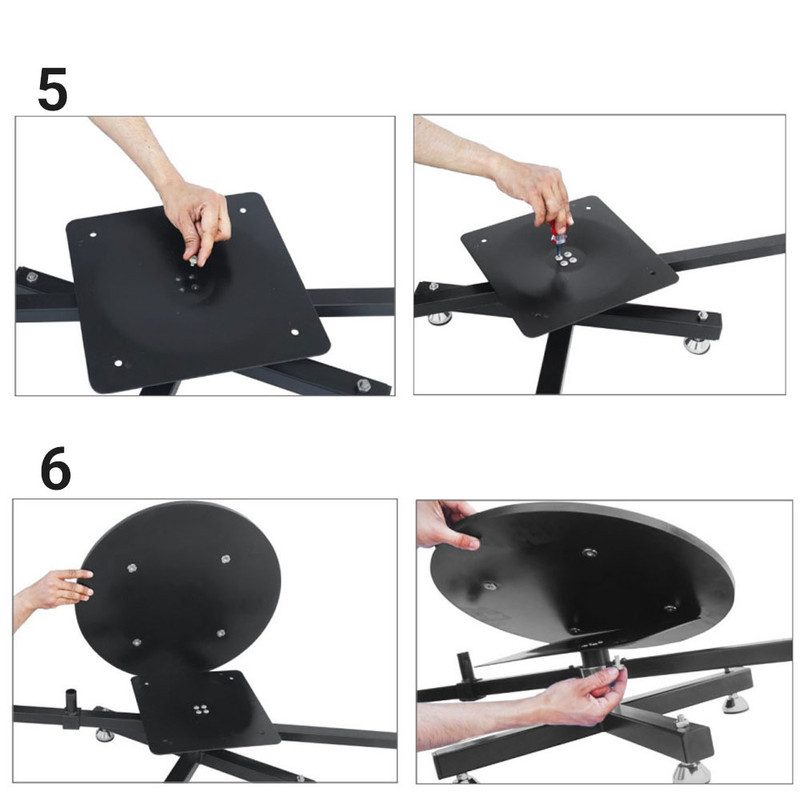 5

6