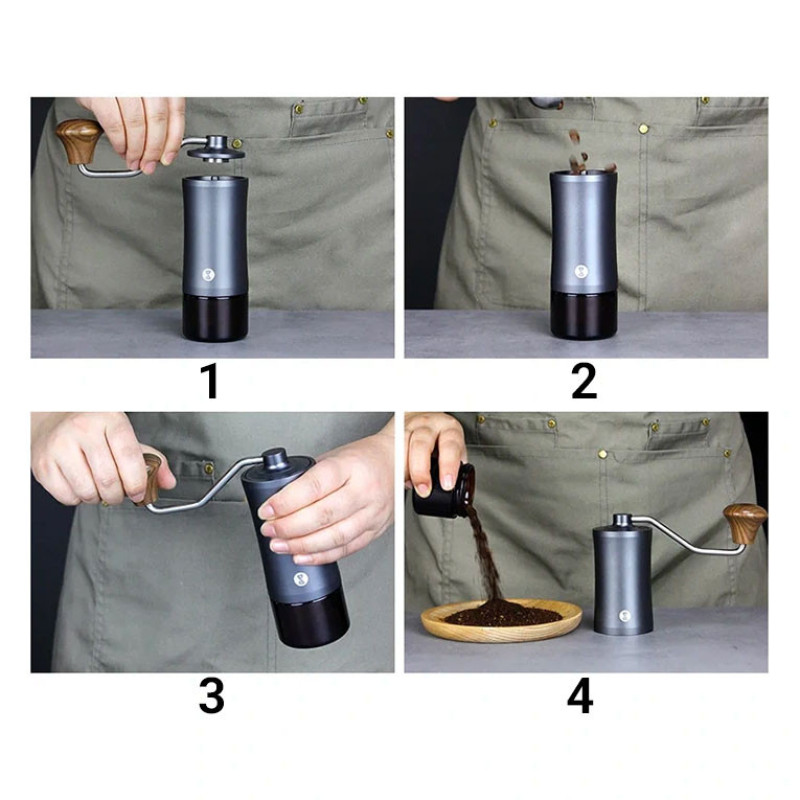 1

2

3

4