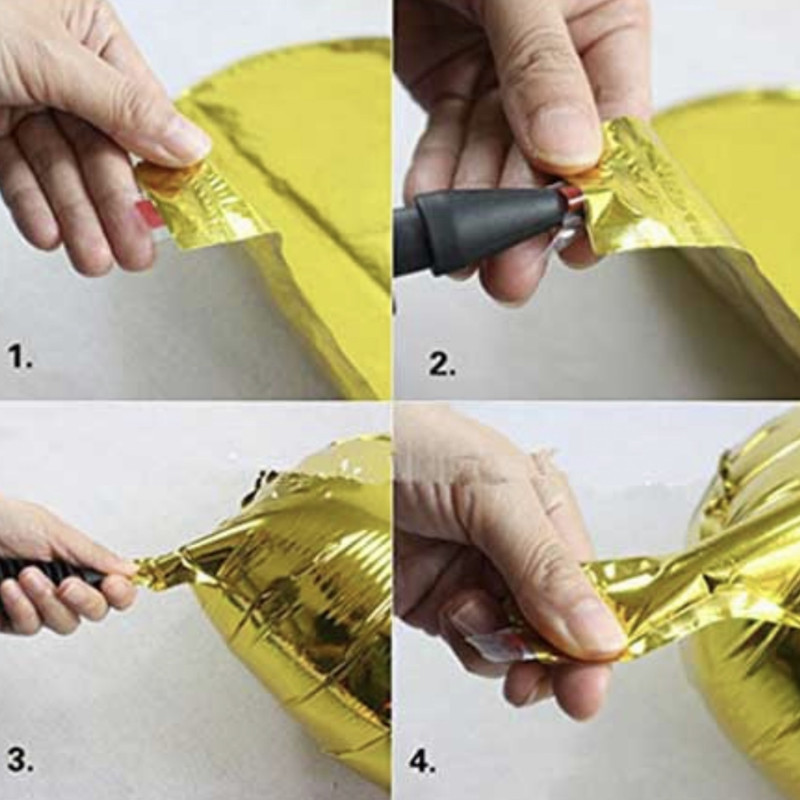 1.

2.

3.

4.