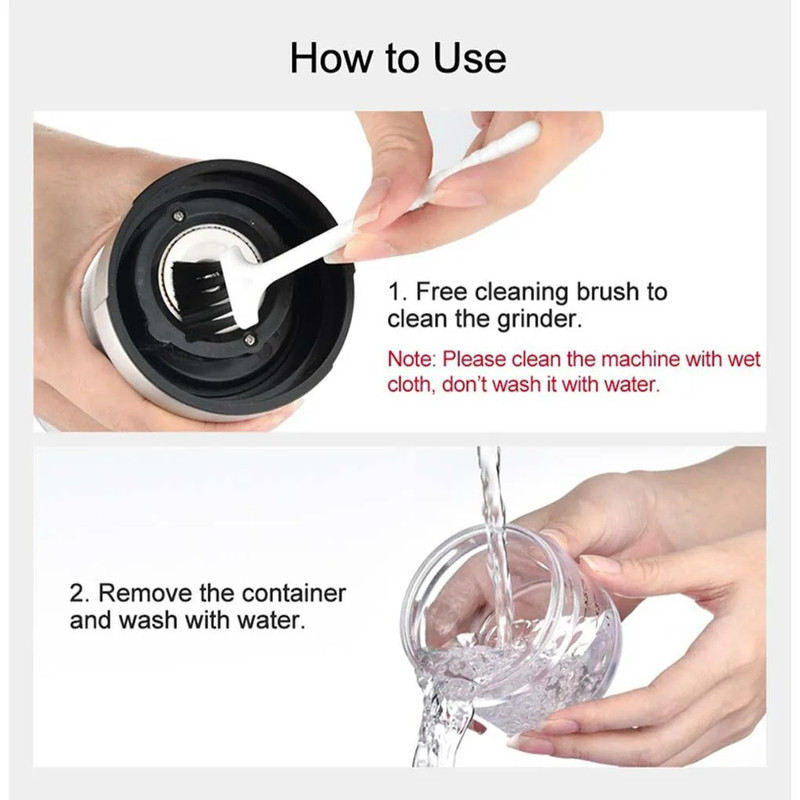 How to Use

1. Free cleaning brush to clean the grinder.

Note: Please clean the machine with wet cloth, don't wash it with water.

2. Remove the container and wash with water.