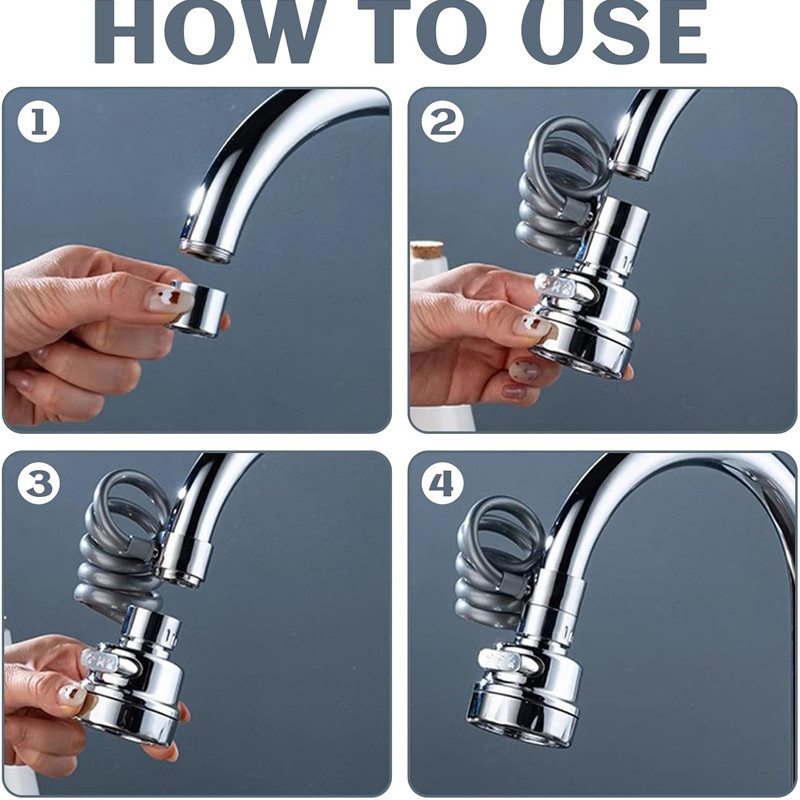 HOW TO USE

1

2

3

4