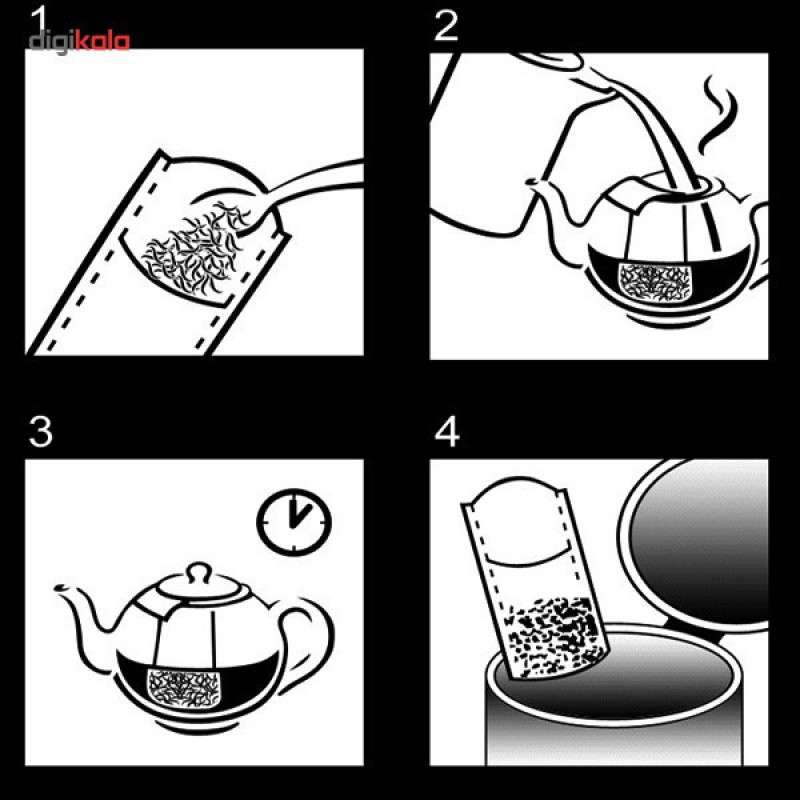 1
digikala

2

3

4