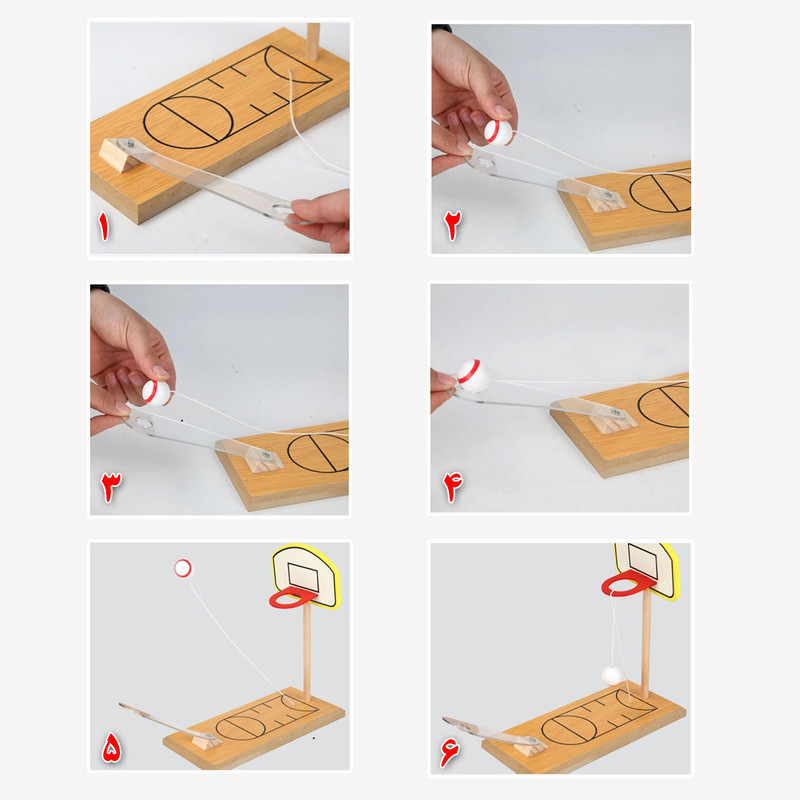 ۱

۲

۳

۴

۵

۶