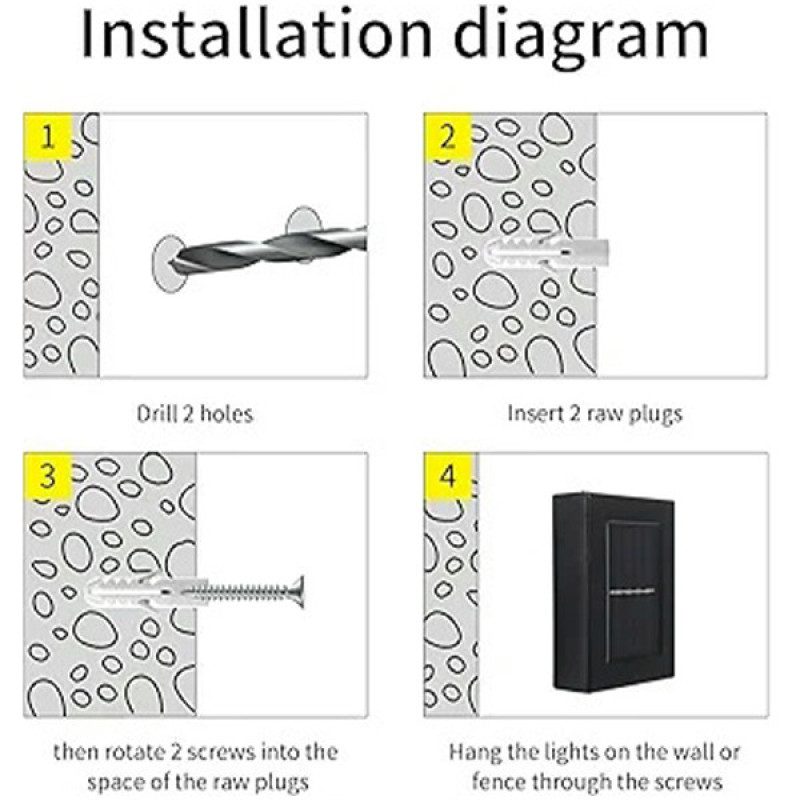 Installation diagram

1

Drill 2 holes

2

Insert 2 raw plugs

3

then rotate 2 screws into the space of the raw plugs

4

Hang the lights on the wall or fence through the screws