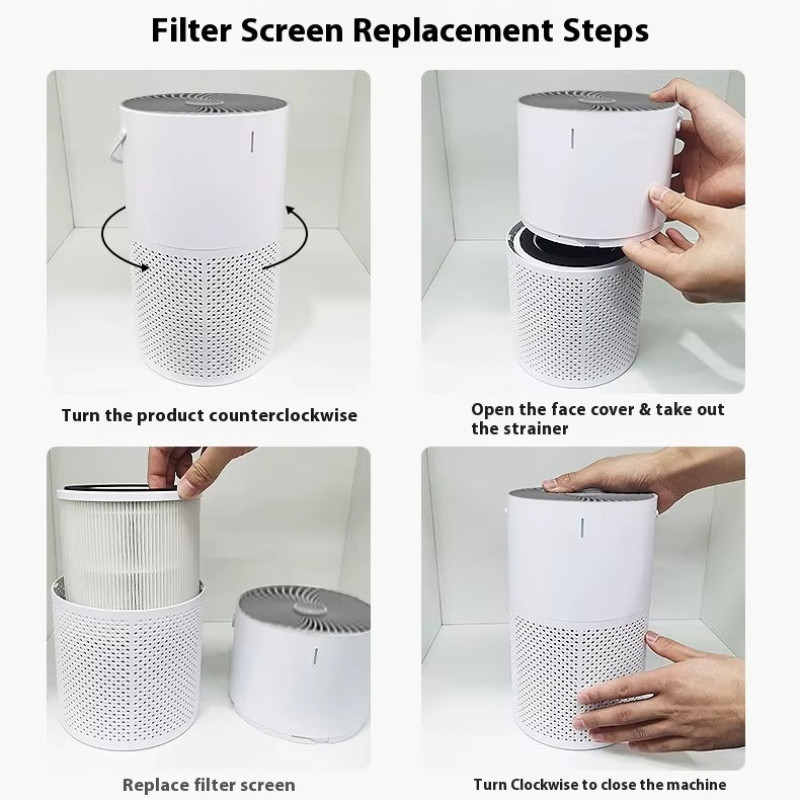 Filter Screen Replacement Steps

Turn the product counterclockwise

Open the face cover & take out the strainer

Replace filter screen

Turn Clockwise to close the machine