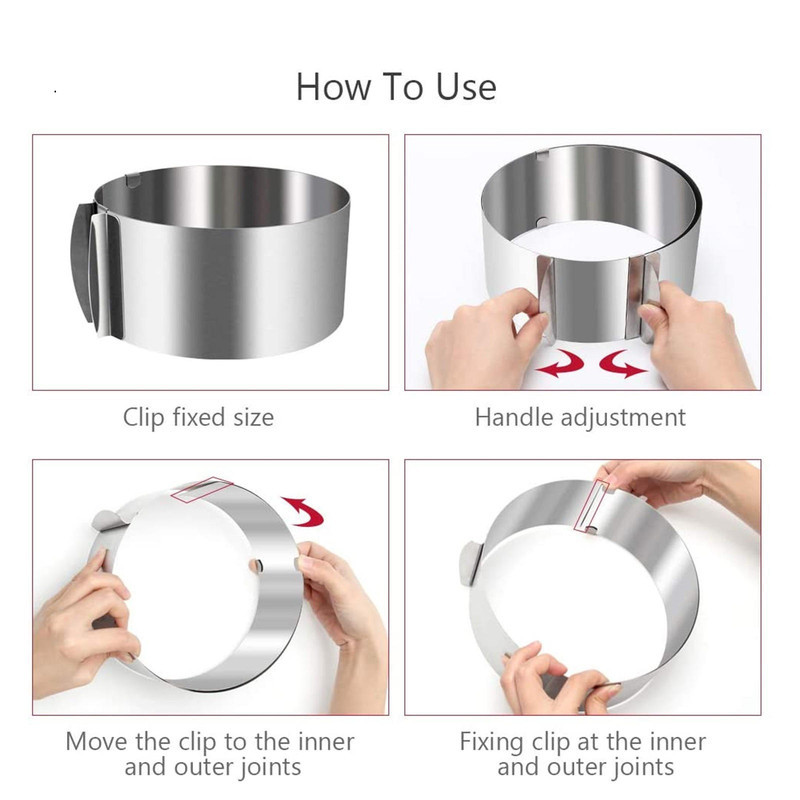 How To Use

Clip fixed size

Handle adjustment

Move the clip to the inner and outer joints

Fixing clip at the inner and outer joints