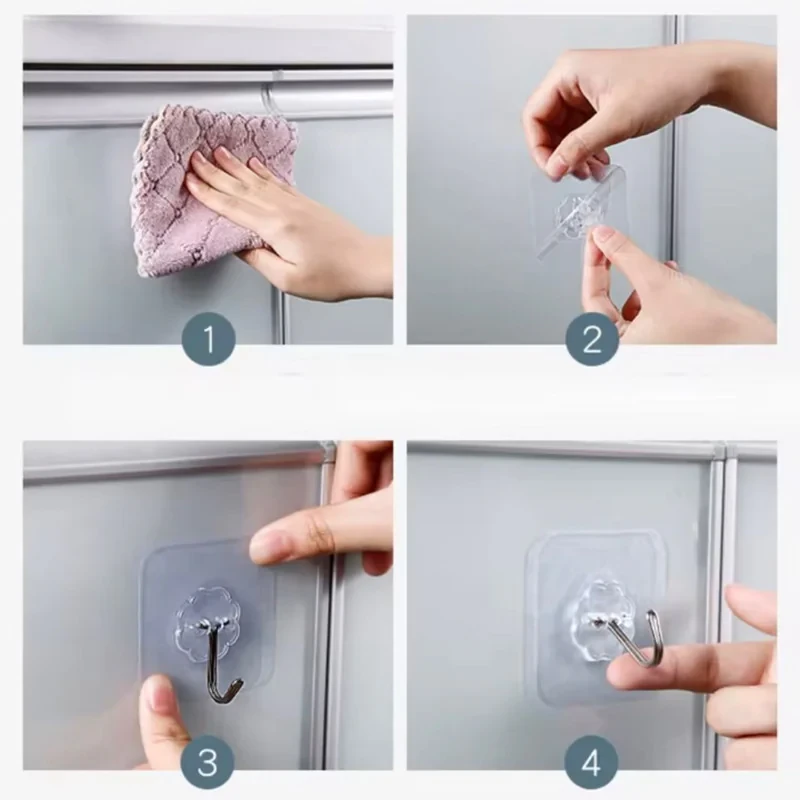 1

2

3

4