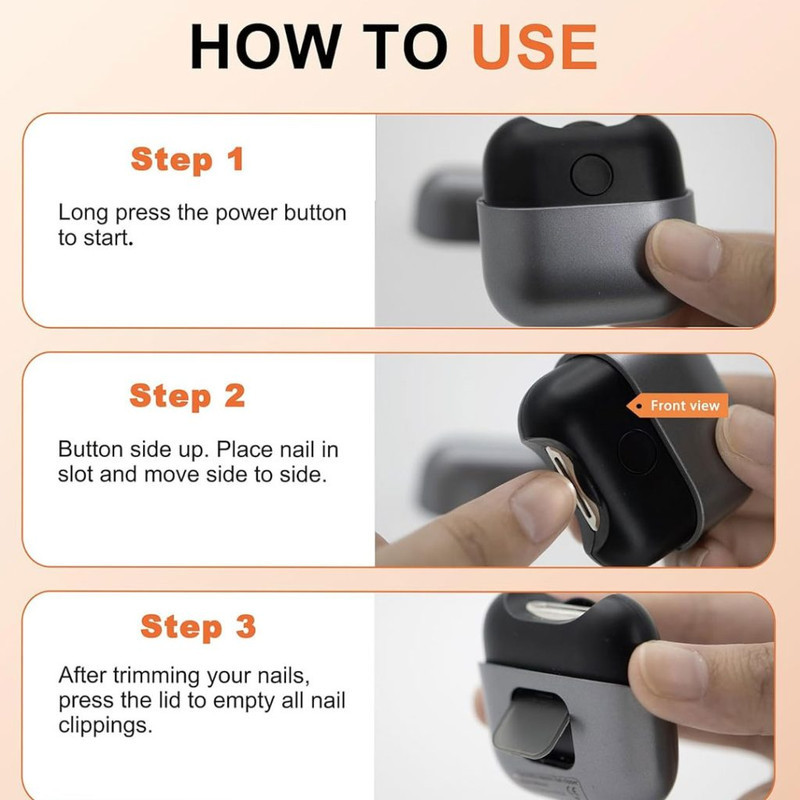 HOW TO USE

Step 1

Long press the power button to start.

Step 2

Button side up. Place nail in slot and move side to side.

Front view

Step 3

After trimming your nails, press the lid to empty all nail clippings.