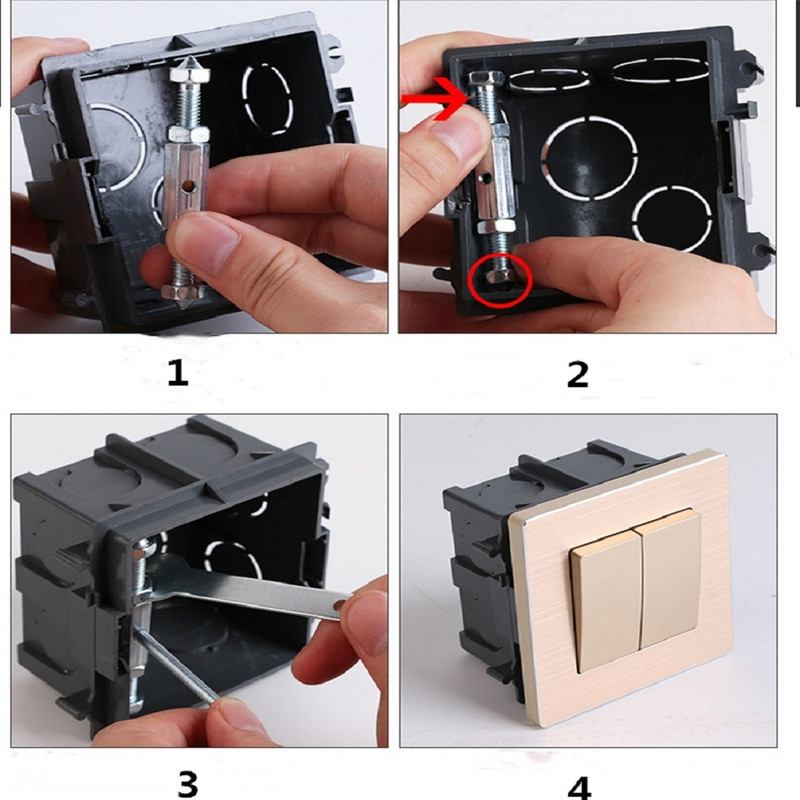 1

2

3

4