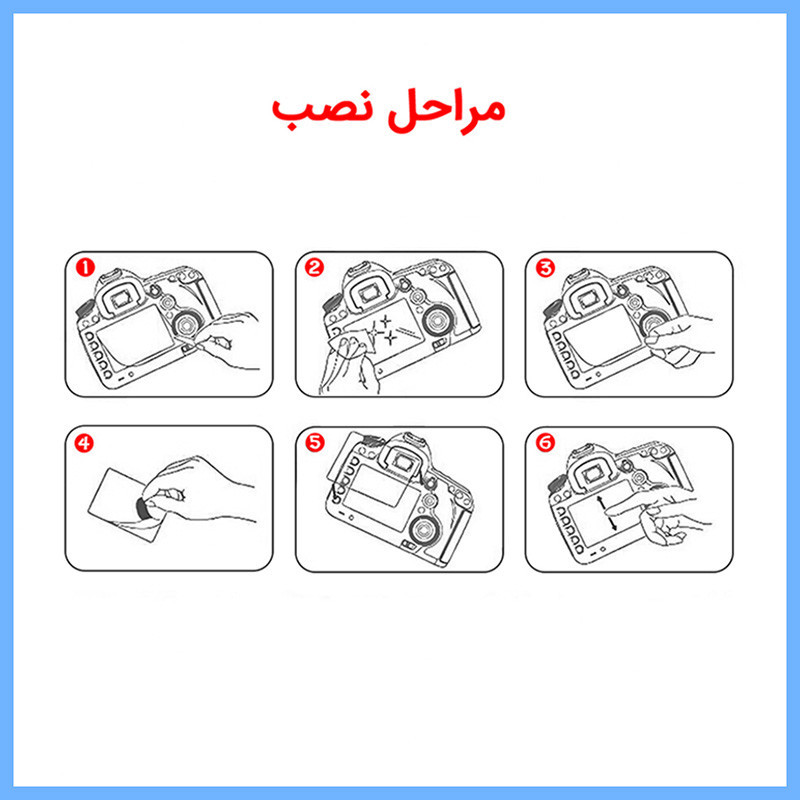 مراحل نصب

1

2

3

4

5

6