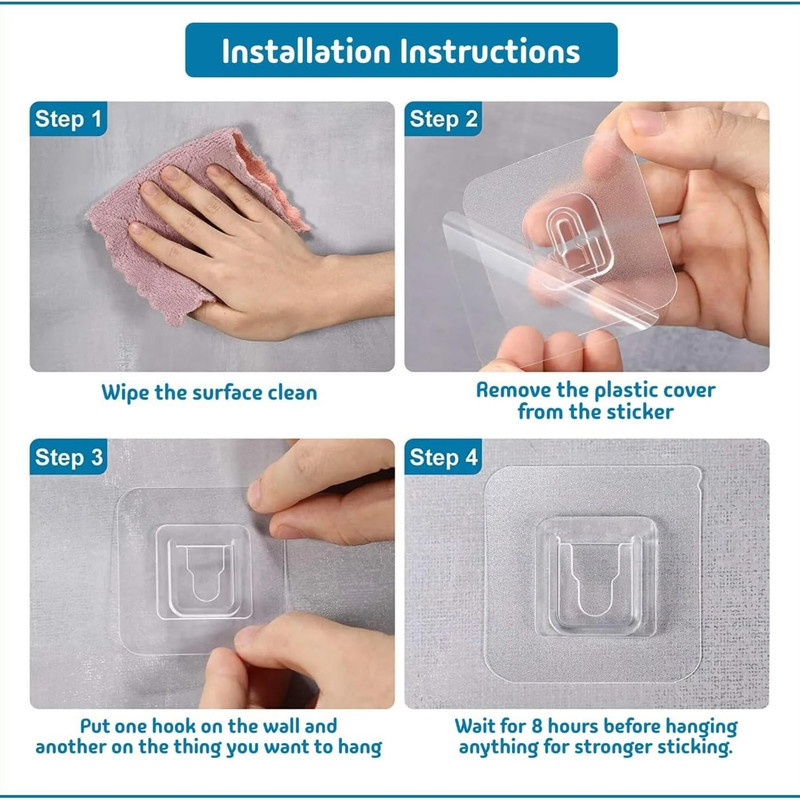 Installation Instructions

Step 1

Wipe the surface clean

Step 2

Remove the plastic cover from the sticker

Step 3

Put one hook on the wall and another on the thing you want to hang

Step 4

Wait for 8 hours before hanging anything for stronger sticking.