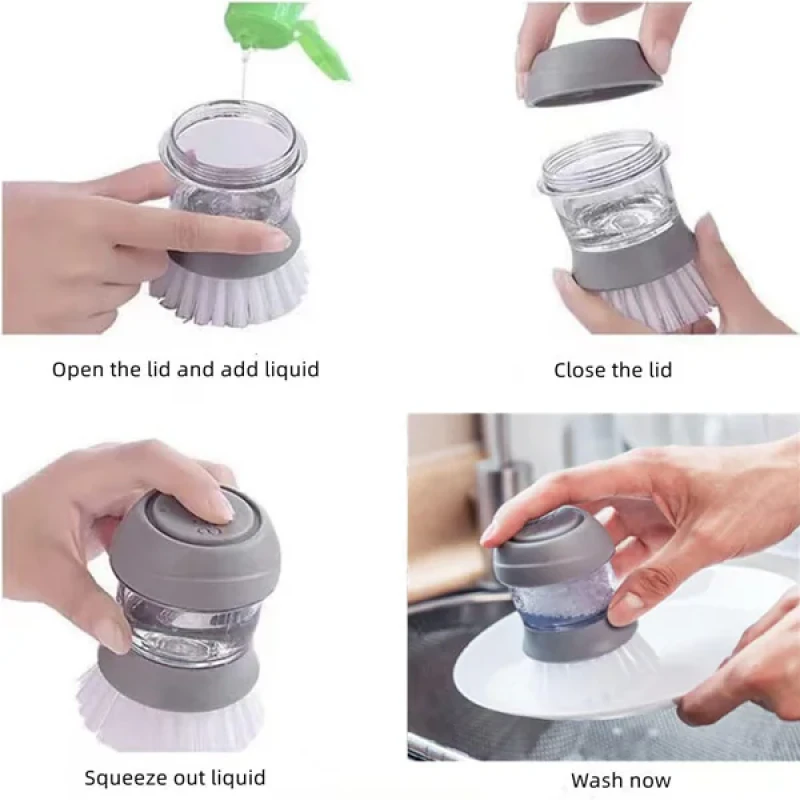 Open the lid and add liquid

Close the lid

Squeeze out liquid

Wash now