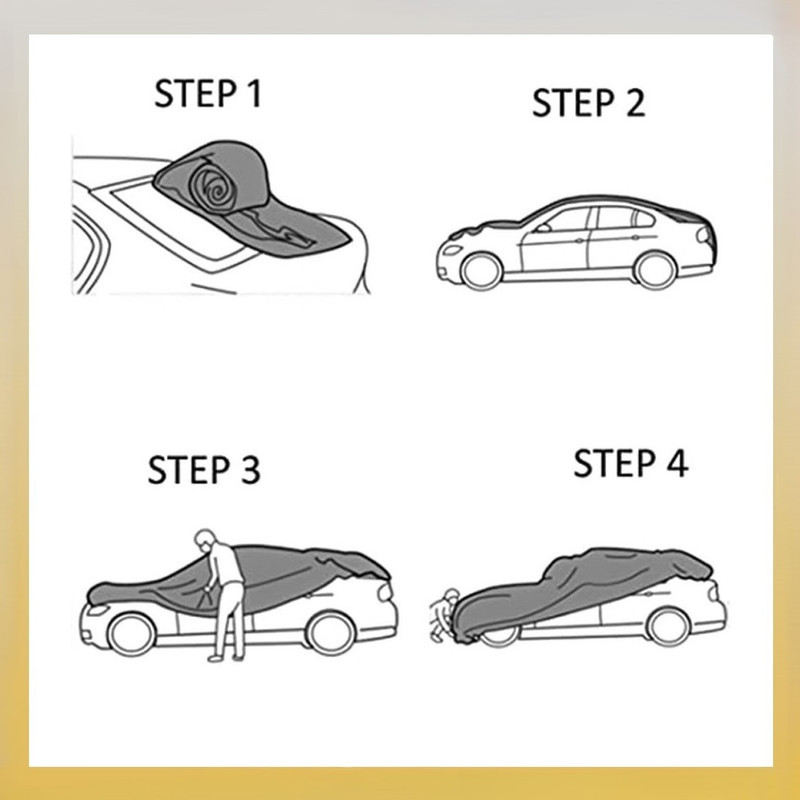 STEP 1

STEP 2

STEP 3

STEP 4