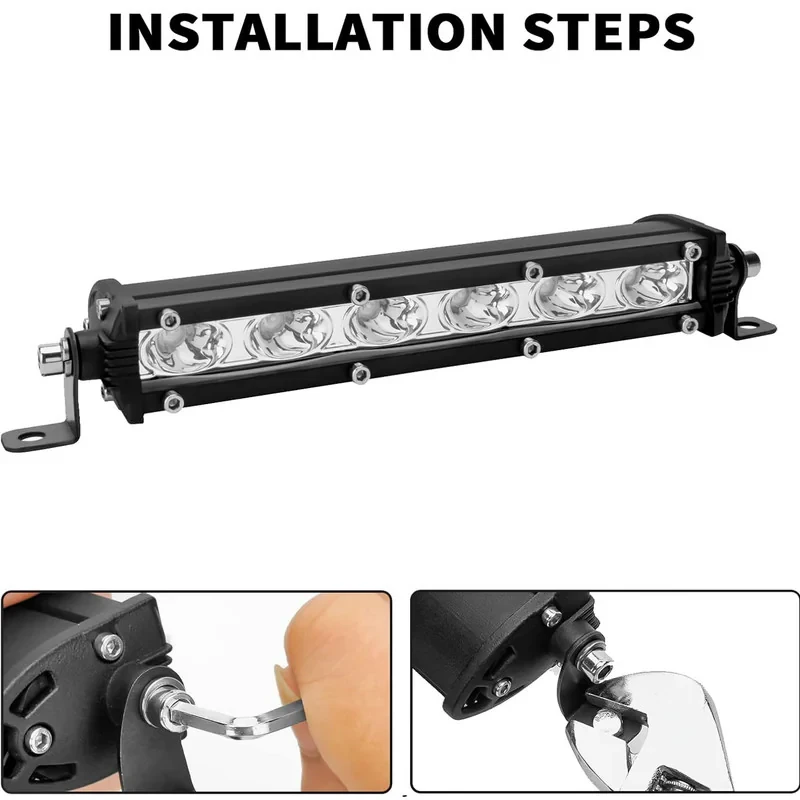 INSTALLATION STEPS