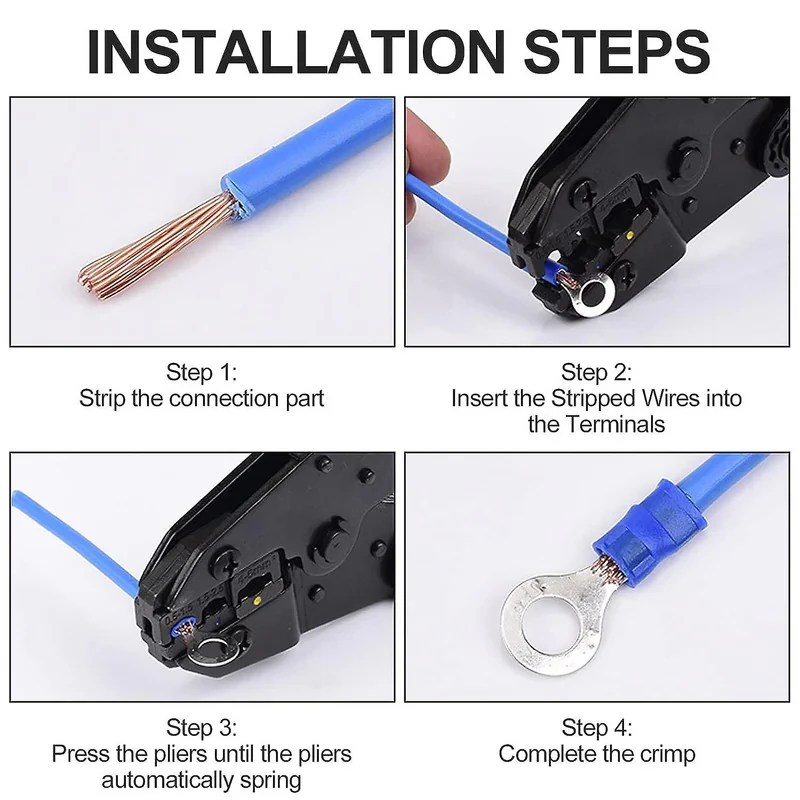 INSTALLATION STEPS

Step 1:
Strip the connection part

Step 2:
Insert the Stripped Wires into the Terminals

Step 3:
Press the pliers until the pliers automatically spring

Step 4:
Complete the crimp