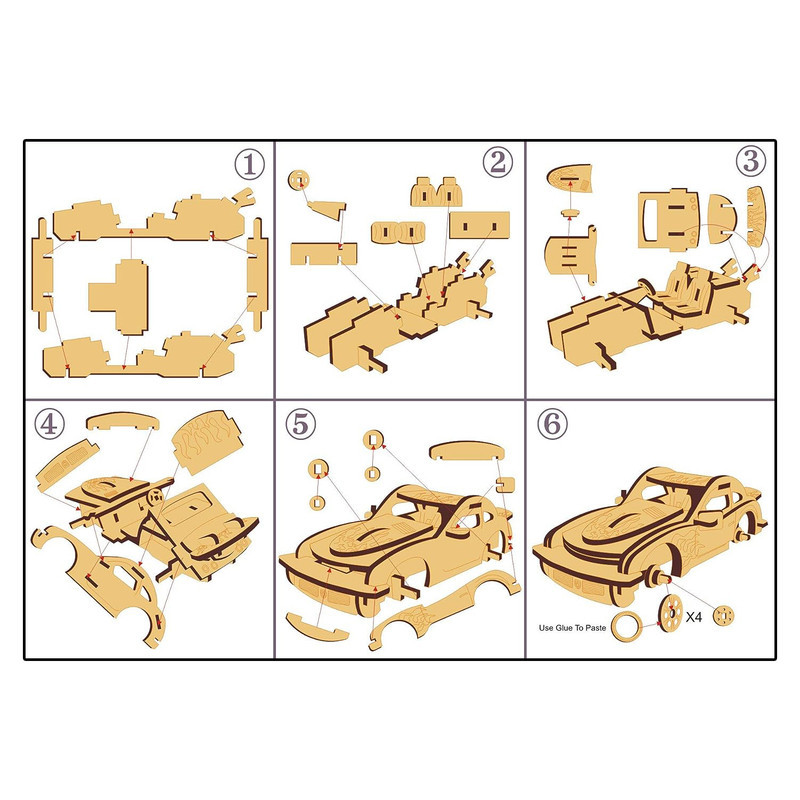 ①

②

③

④

⑤

⑥

Use Glue To Paste

X4