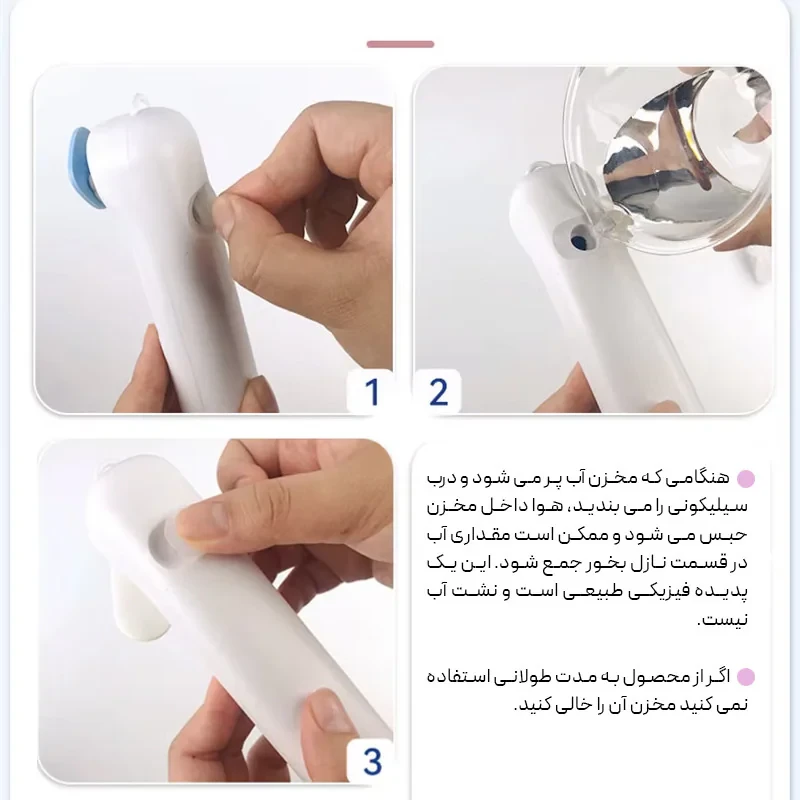 1

2

3

هنگامی که مخزن آب پر می شود و درب سیلیکونی را می بندید، هوا داخل مخزن حبس می شود و ممکن است مقداری آب در قسمت نازل بخور جمع شود. این یک پدیده فیزیکی طبیعی است و نشت آب نیست.

اگر از محصول به مدت طولانی استفاده نمی کنید مخزن آن را خالی کنید.