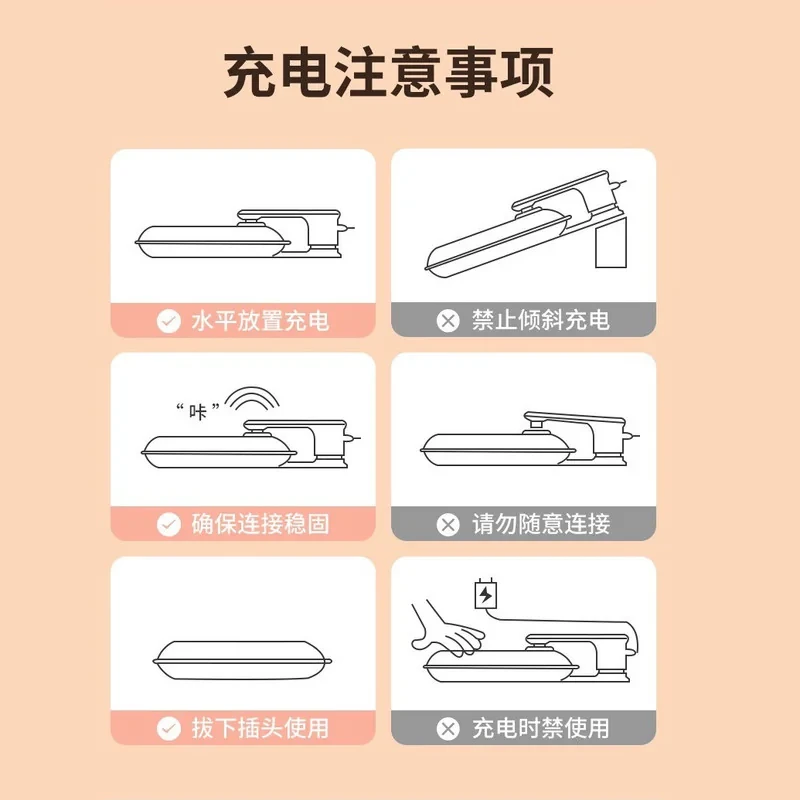 充电注意事项

水平放置充电

禁止倾斜充电

“咔”

确保连接稳固

请勿随意连接

拔下插头使用

充电时禁使用