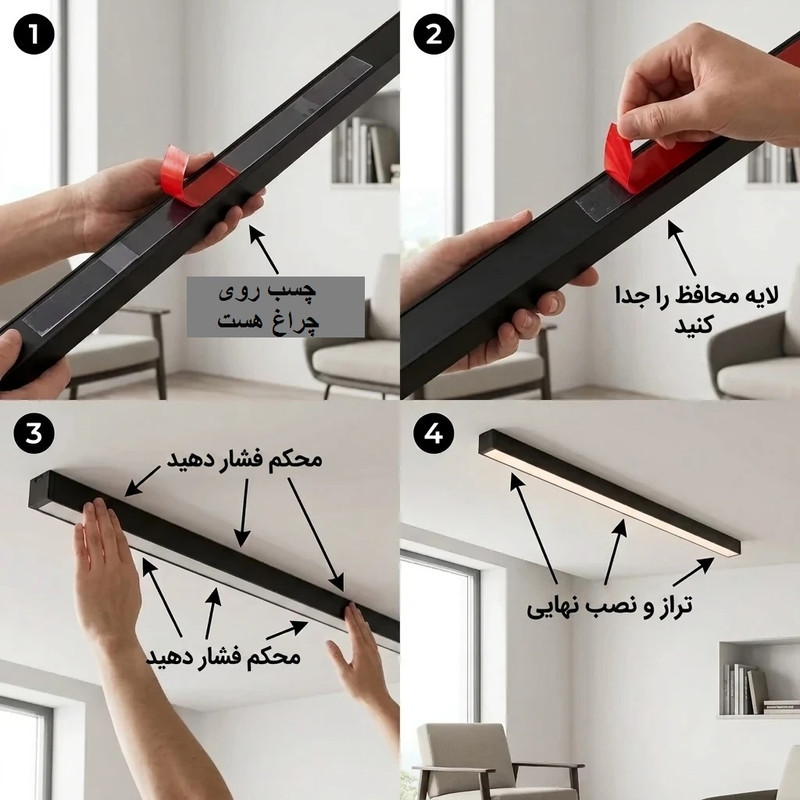 1

چسب روی چراغ هست

2

لایه محافظ را جدا کنید

3

محکم فشار دهید

محکم فشار دهید

4

تراز و نصب نهایی