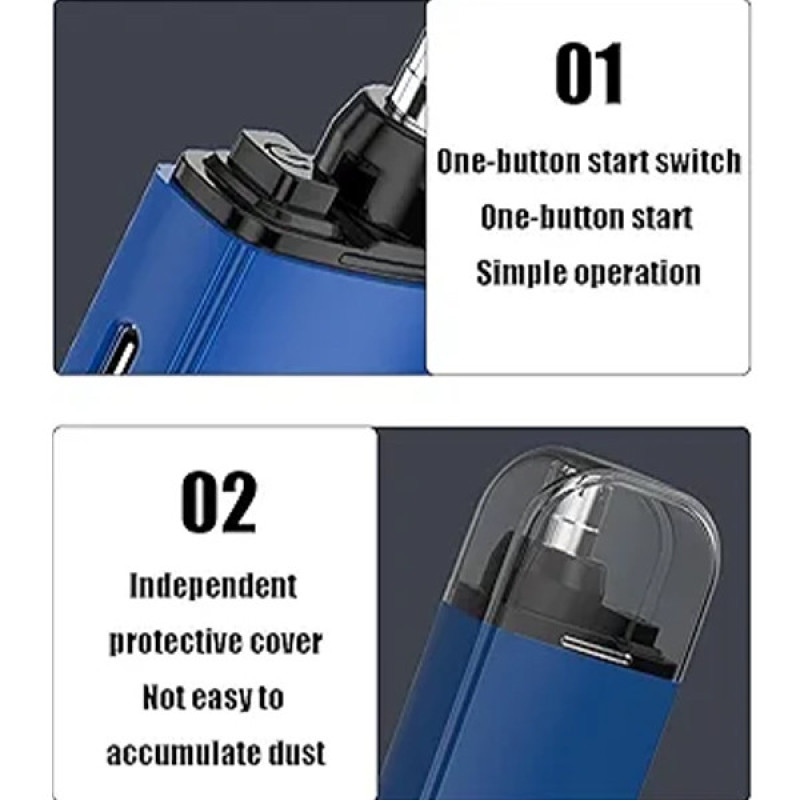 01

One-button start switch
One-button start
Simple operation

02

Independent protective cover
Not easy to accumulate dust