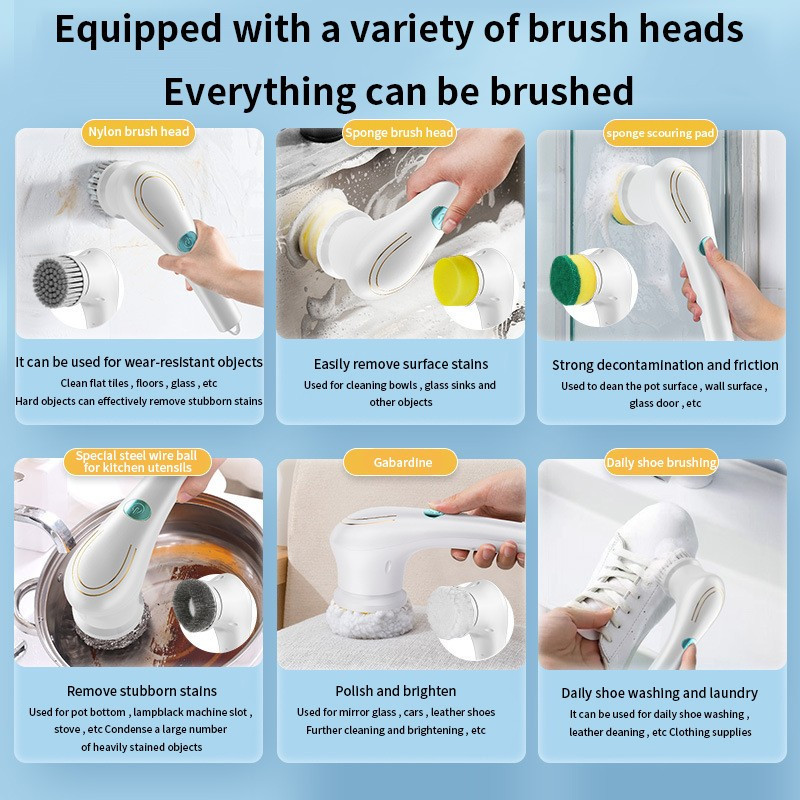 Equipped with a variety of brush heads

Everything can be brushed

Nylon brush head

It can be used for wear-resistant objects

Clean flat tiles , floors , glass , etc
Hard objects can effectively remove stubborn stains

Sponge brush head

Easily remove surface stains

Used for cleaning bowls , glass sinks and other objects

sponge scouring pad

Strong decontamination and friction

Used to dean the pot surface , wall surface , glass door , etc

Special steel wire ball for kitchen utensils

Remove stubborn stains

Used for pot bottom , lampblack machine slot , stove , etc Condense a large number of heavily stained objects

Gabardine

Polish and brighten

Used for mirror glass , cars , leather shoes
Further cleaning and brightening , etc

Daily shoe brushing

Daily shoe washing and laundry

It can be used for daily shoe washing , leather deaning , etc Clothing supplies