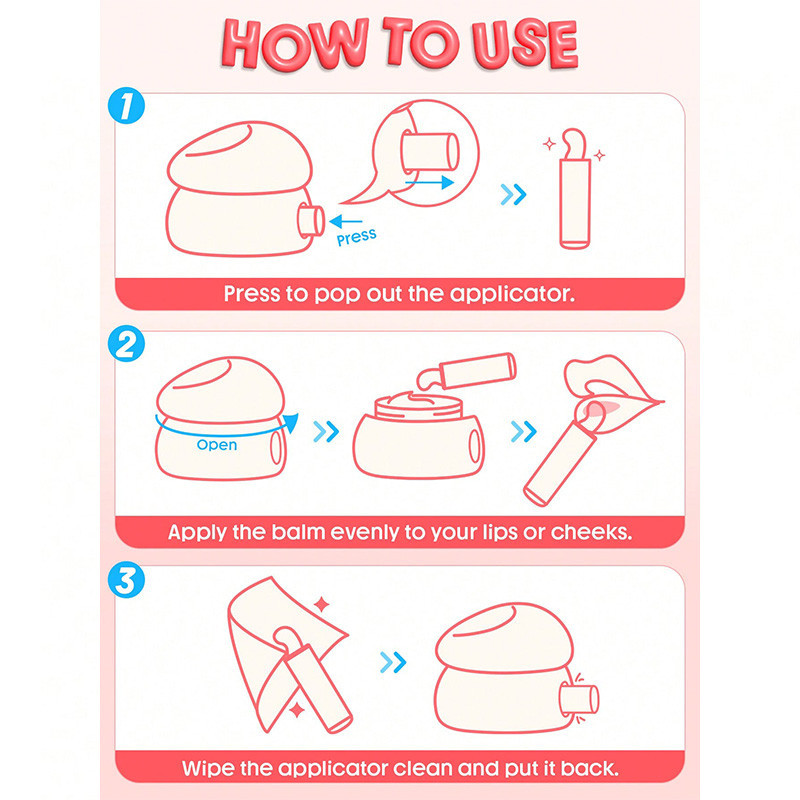 HOW TO USE

1

Press

Press to pop out the applicator.

2

Open

Apply the balm evenly to your lips or cheeks.

3

Wipe the applicator clean and put it back.