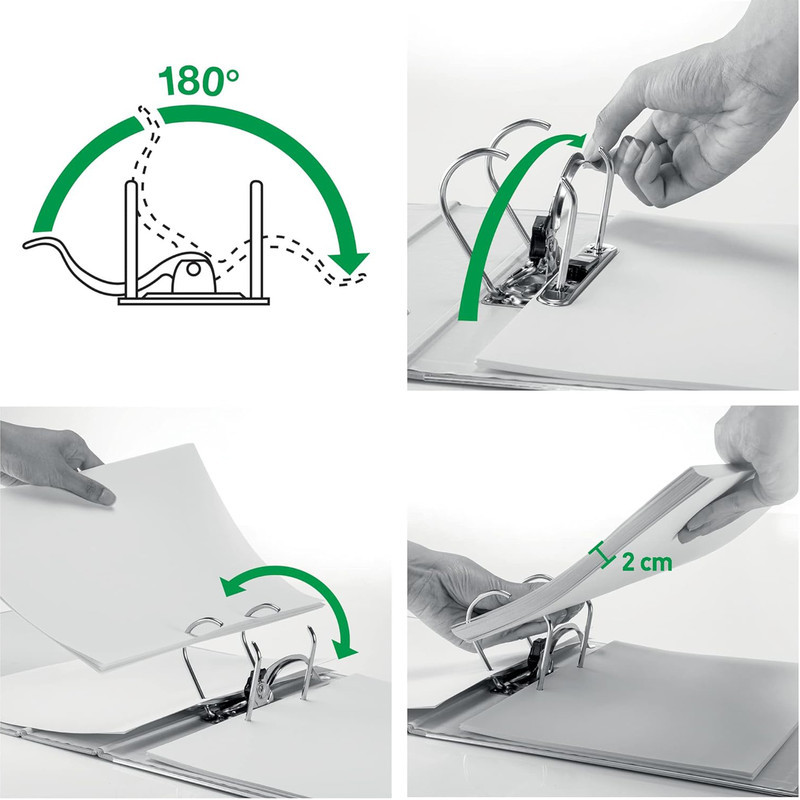 180°

2 cm