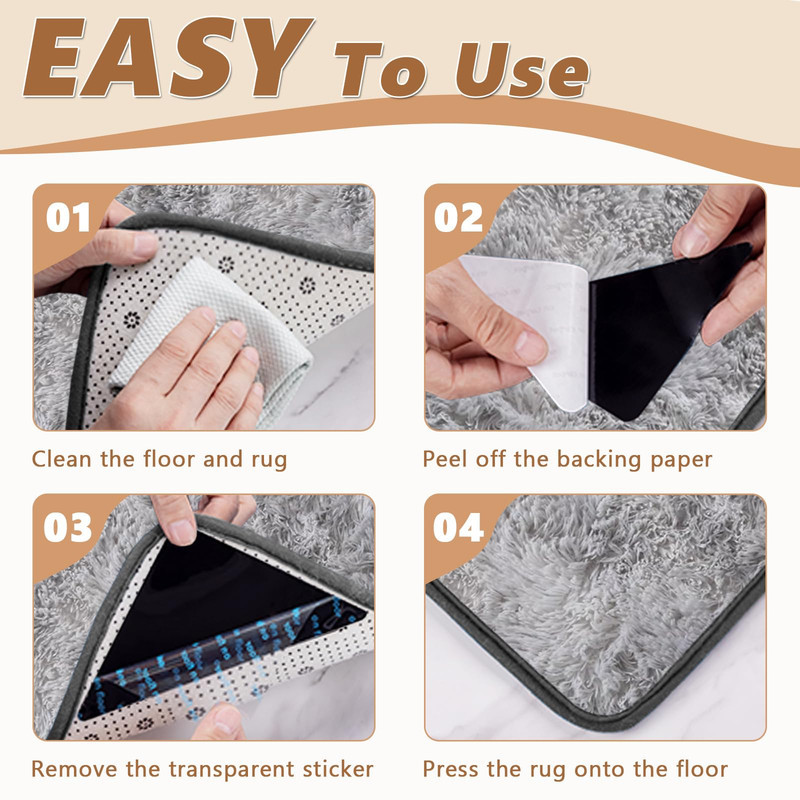 EASY To Use

01

Clean the floor and rug

02

Peel off the backing paper

03

Remove the transparent sticker

04

Press the rug onto the floor