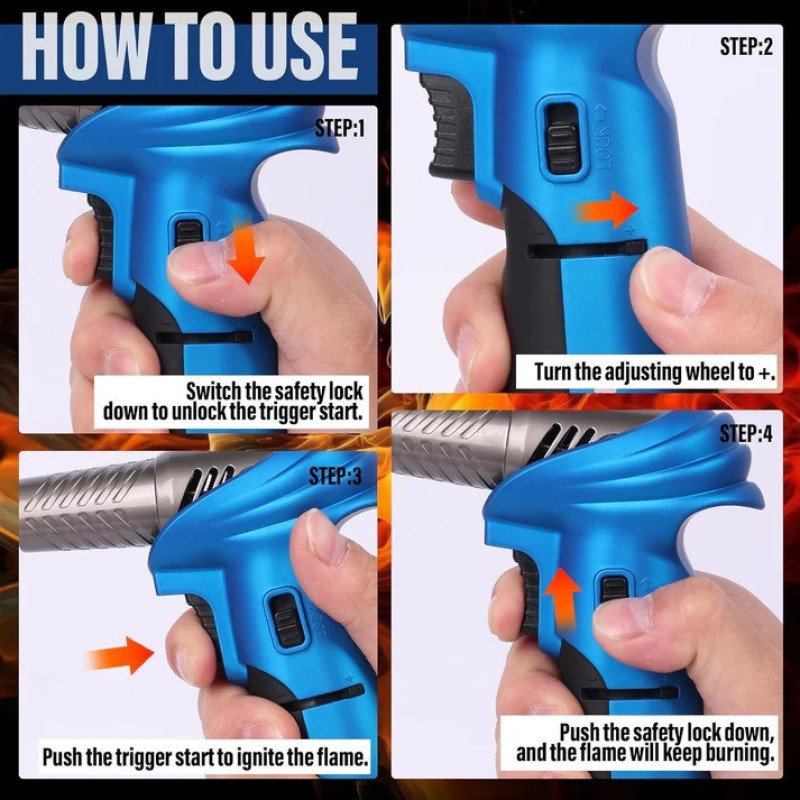 HOW TO USE

STEP:1

Switch the safety lock down to unlock the trigger start.

STEP:2

LOCK

Turn the adjusting wheel to +.

STEP:3

Push the trigger start to ignite the flame.

STEP:4

Push the safety lock down, and the flame will keep burning.