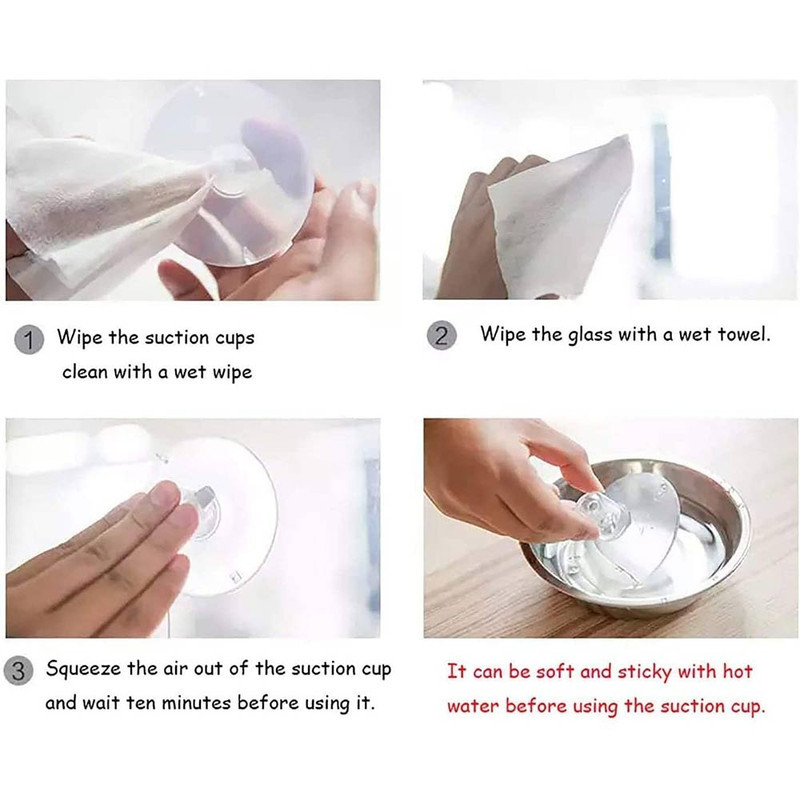 1 Wipe the suction cups clean with a wet wipe

2 Wipe the glass with a wet towel.

3 Squeeze the air out of the suction cup and wait ten minutes before using it.

It can be soft and sticky with hot water before using the suction cup.