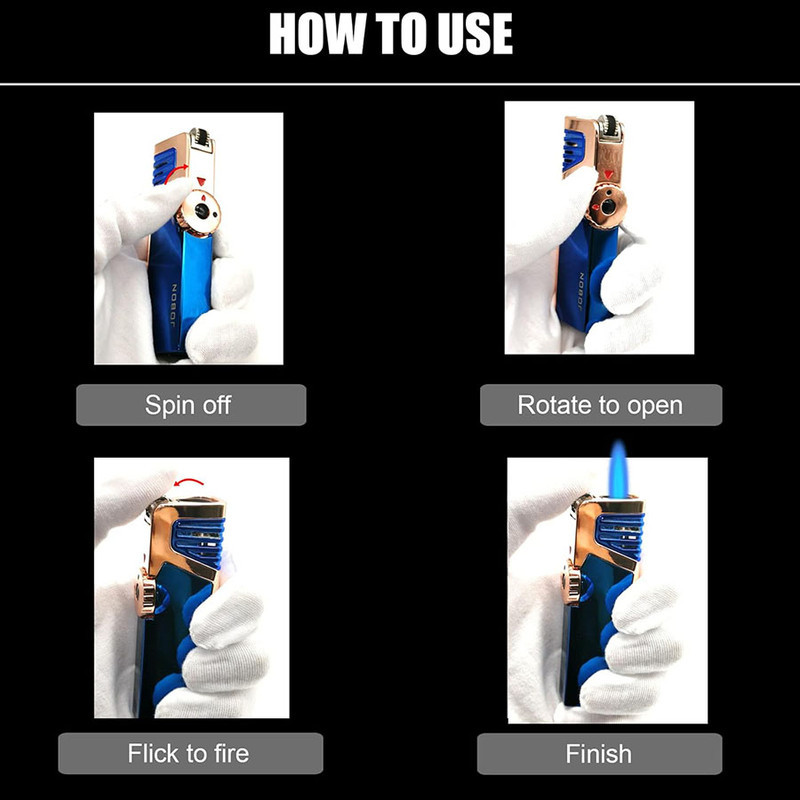 HOW TO USE

JOBON

Spin off

JOBON

Rotate to open

Flick to fire

Finish