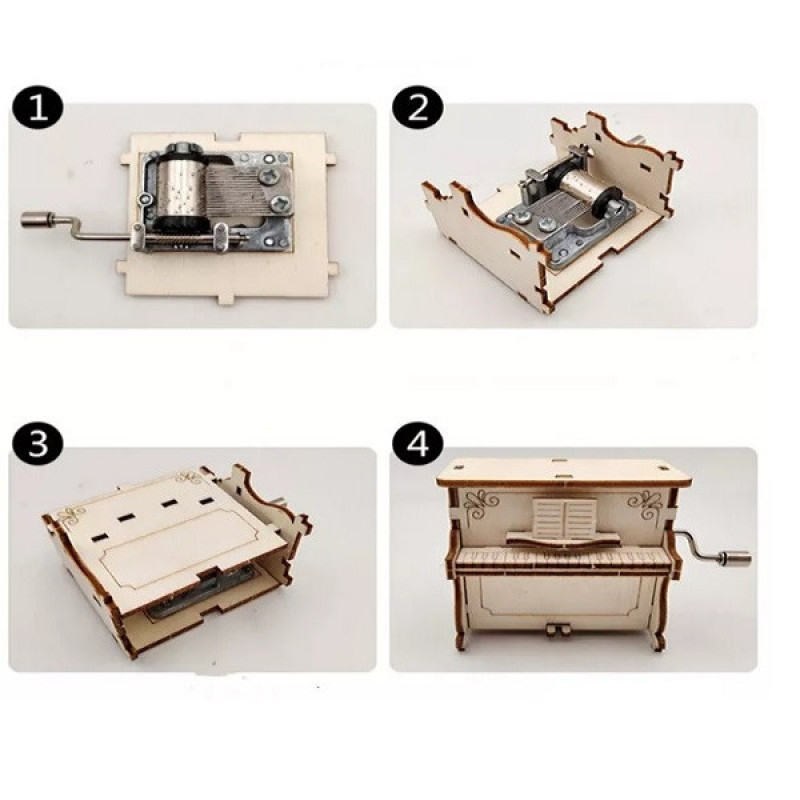 1

2

3

4