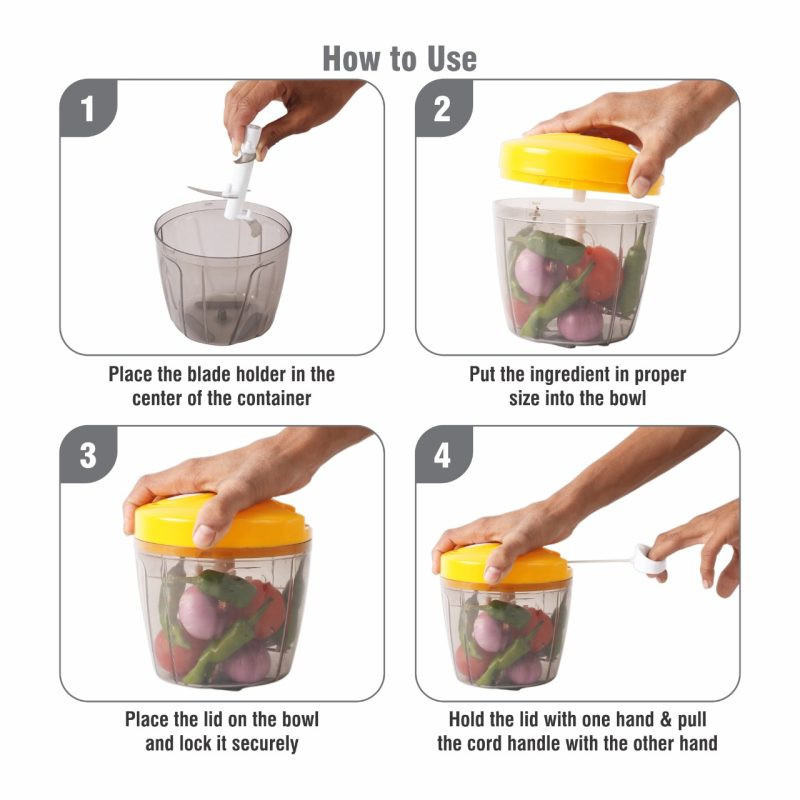 How to Use

1

Place the blade holder in the center of the container

2

Put the ingredient in proper size into the bowl

3

Place the lid on the bowl and lock it securely

4

Hold the lid with one hand & pull the cord handle with the other hand