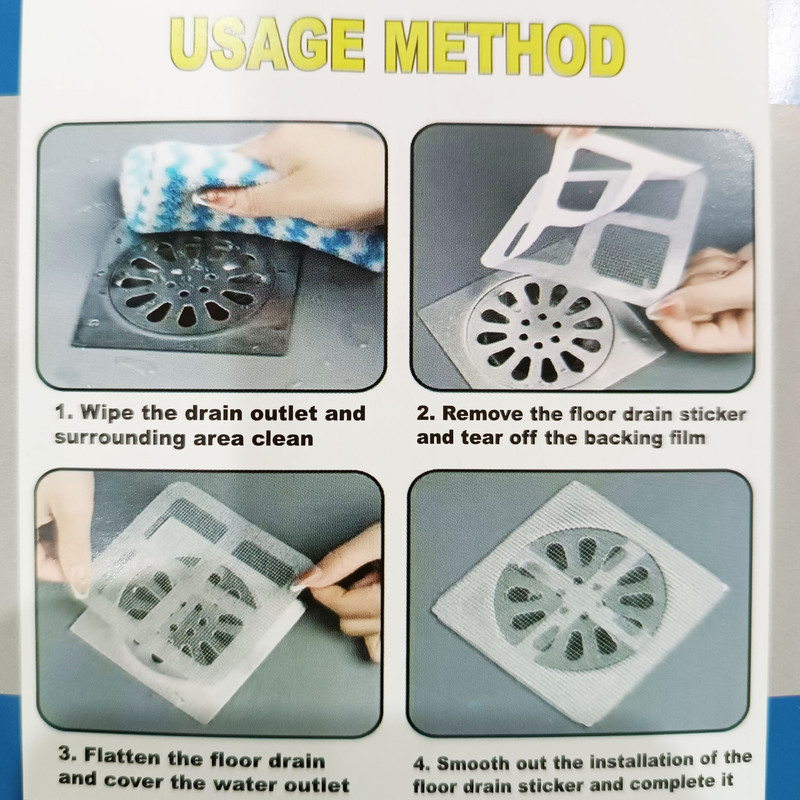 USAGE METHOD

1. Wipe the drain outlet and surrounding area clean

2. Remove the floor drain sticker and tear off the backing film

3. Flatten the floor drain and cover the water outlet

4. Smooth out the installation of the floor drain sticker and complete it