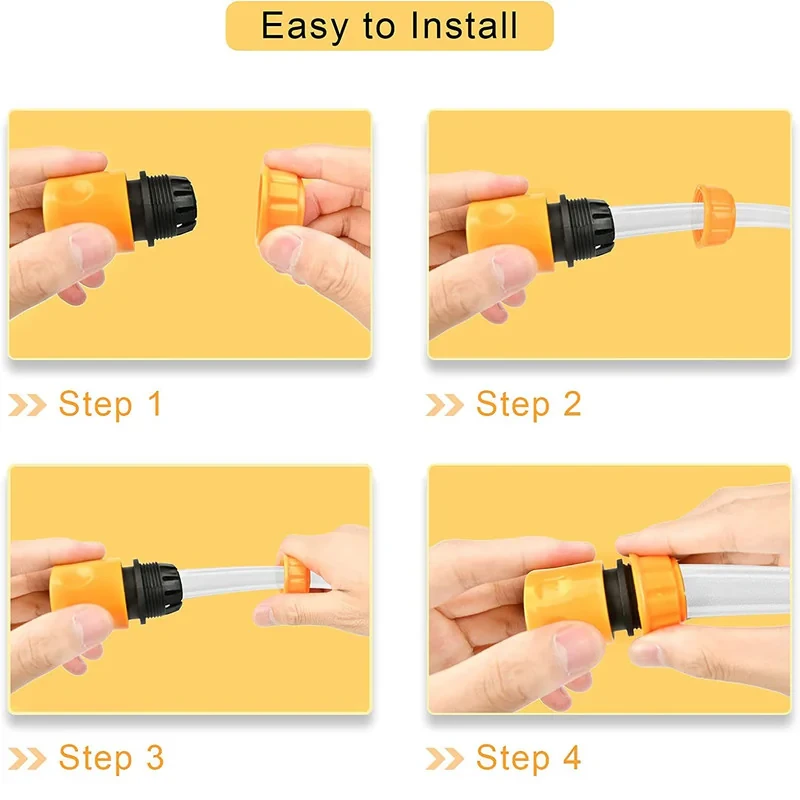 Easy to Install

Step 1

Step 2

Step 3

Step 4