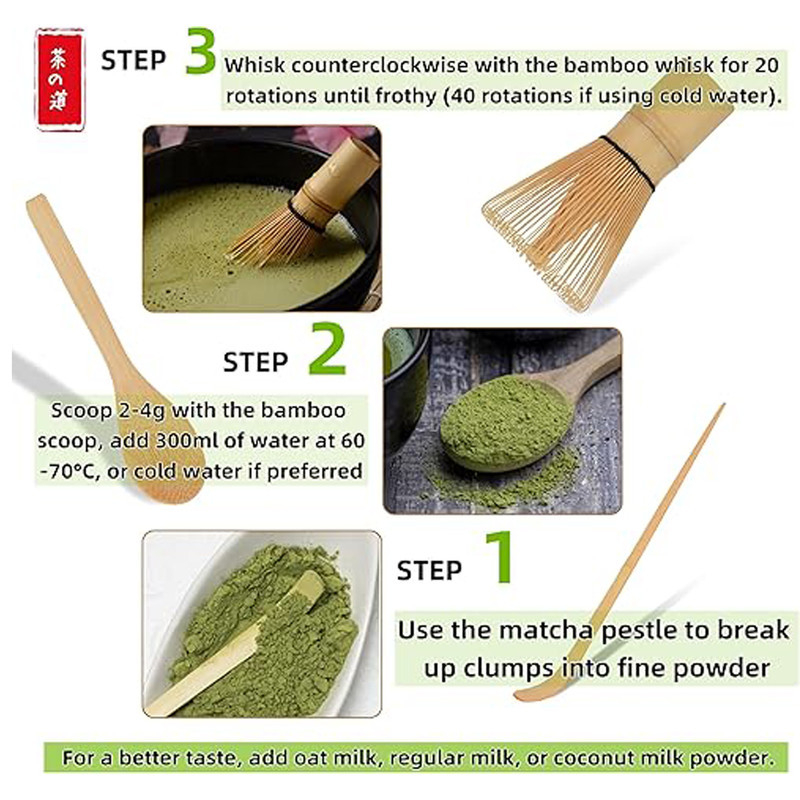 茶の道

STEP 3 Whisk counterclockwise with the bamboo whisk for 20 rotations until frothy (40 rotations if using cold water).

STEP 2

Scoop 2-4g with the bamboo scoop, add 300ml of water at 60 -70°C, or cold water if preferred

STEP 1

Use the matcha pestle to break up clumps into fine powder

For a better taste, add oat milk, regular milk, or coconut milk powder.