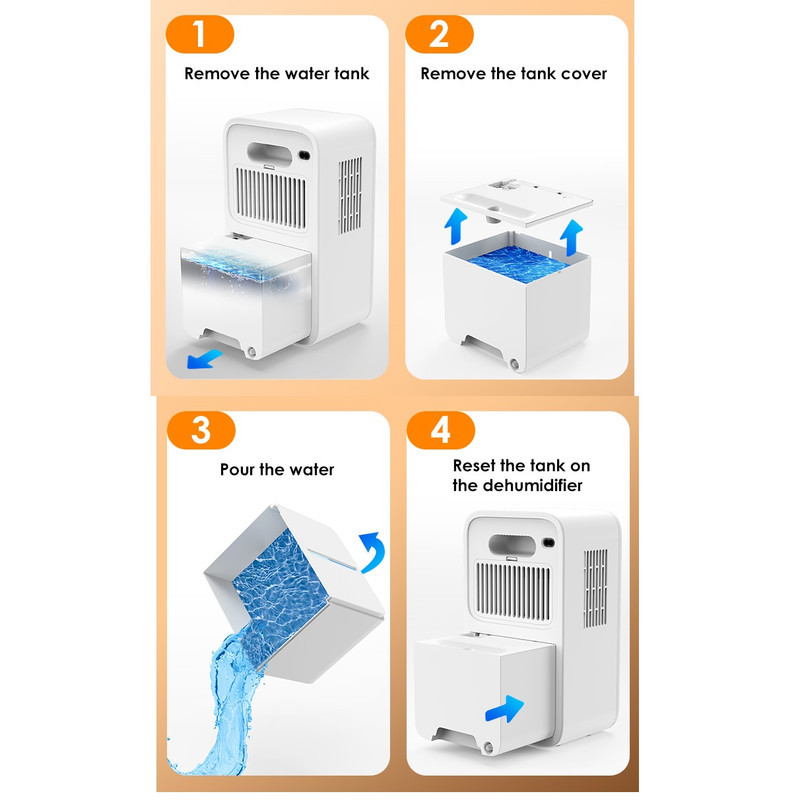 1
Remove the water tank

2
Remove the tank cover

3
Pour the water

4
Reset the tank on the dehumidifier